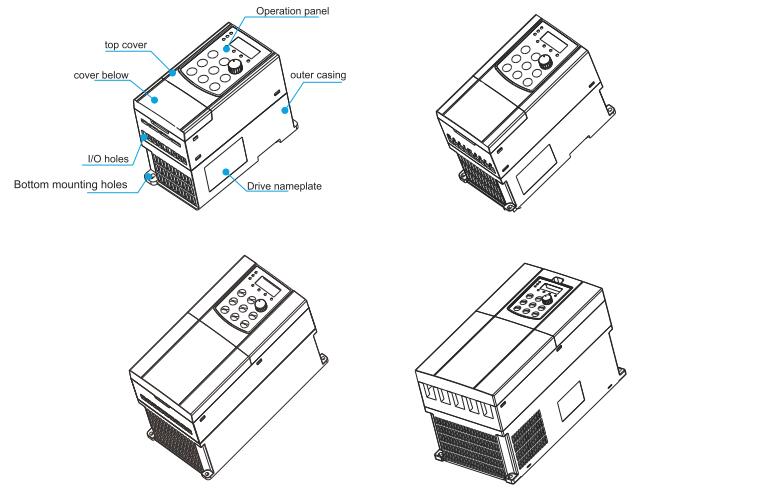 Operation panel
top cover
cover below
outer casing
I/O holes
Bottom mounting holes
Drive nameplate